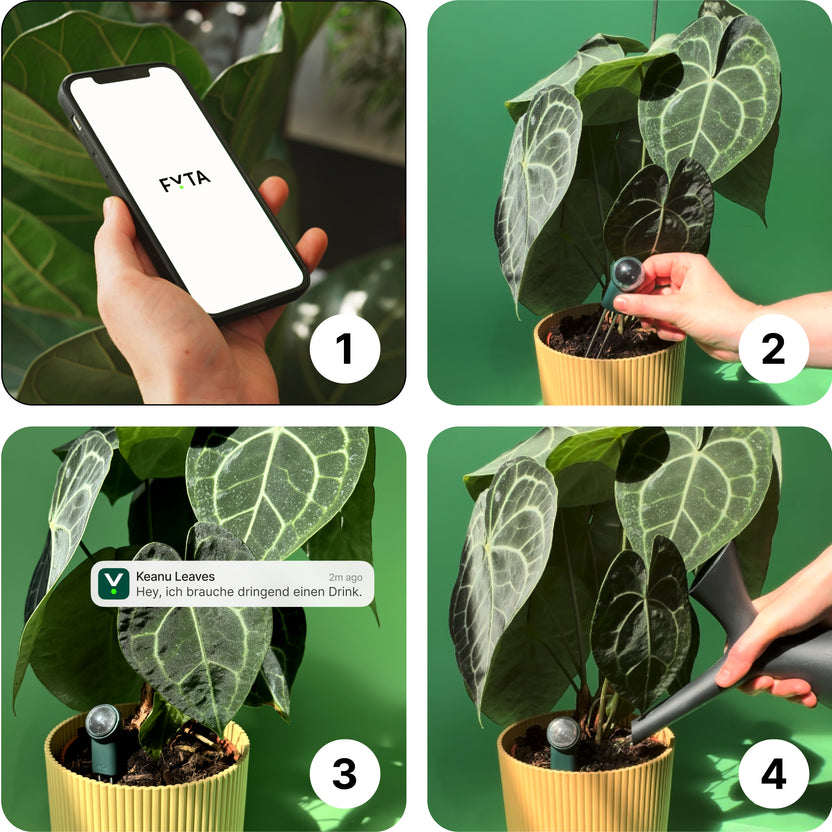 FYTA

1

2

Keanu Leaves
2m ago
Hey, ich brauche dringend einen Drink.

3

4